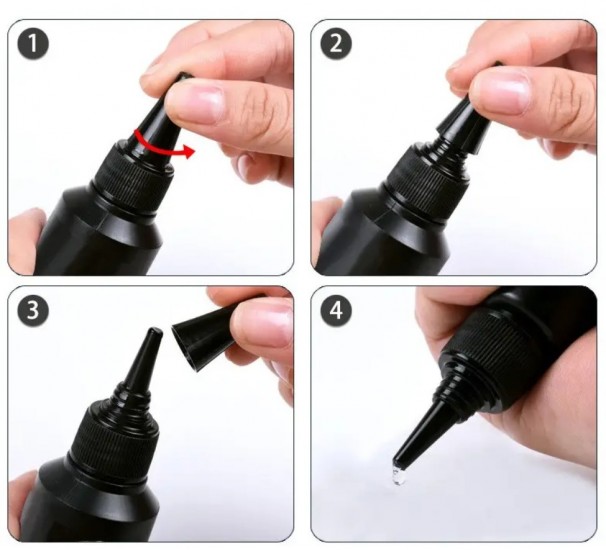 1

2

3

4